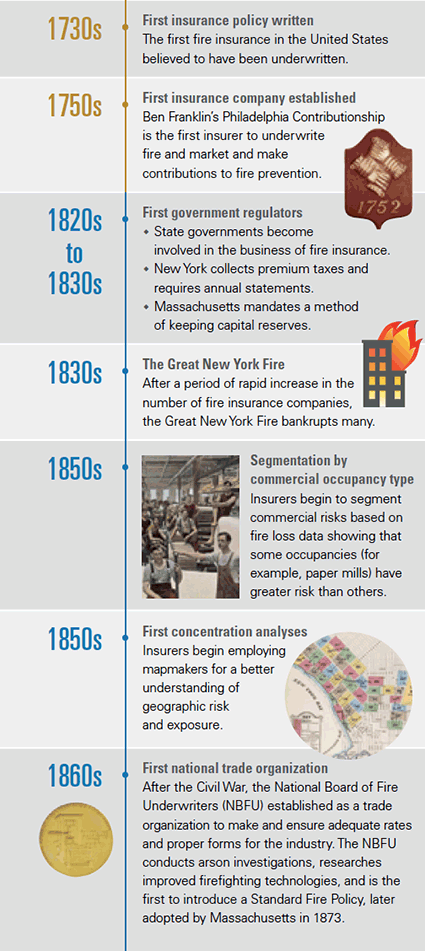 1730s

First insurance policy written
The first fire insurance in the United States believed to have been underwritten.

1750s

First insurance company established
Ben Franklin's Philadelphia Contributionship is the first insurer to underwrite fire and market and make contributions to fire prevention.

1752

1820s to 1830s

First government regulators
• State governments become involved in the business of fire insurance.
• New York collects premium taxes and requires annual statements.
• Massachusetts mandates a method of keeping capital reserves.

1830s

The Great New York Fire
After a period of rapid increase in the number of fire insurance companies, the Great New York Fire bankrupts many.

1850s

Segmentation by commercial occupancy type
Insurers begin to segment commercial risks based on fire loss data showing that some occupancies (for example, paper mills) have greater risk than others.

1850s

First concentration analyses
Insurers begin employing mapmakers for a better understanding of geographic risk and exposure.

1860s

First national trade organization
After the Civil War, the National Board of Fire Underwriters (NBFU) established as a trade organization to make and ensure adequate rates and proper forms for the industry. The NBFU conducts arson investigations, researches improved firefighting technologies, and is the first to introduce a Standard Fire Policy, later adopted by Massachusetts in 1873.